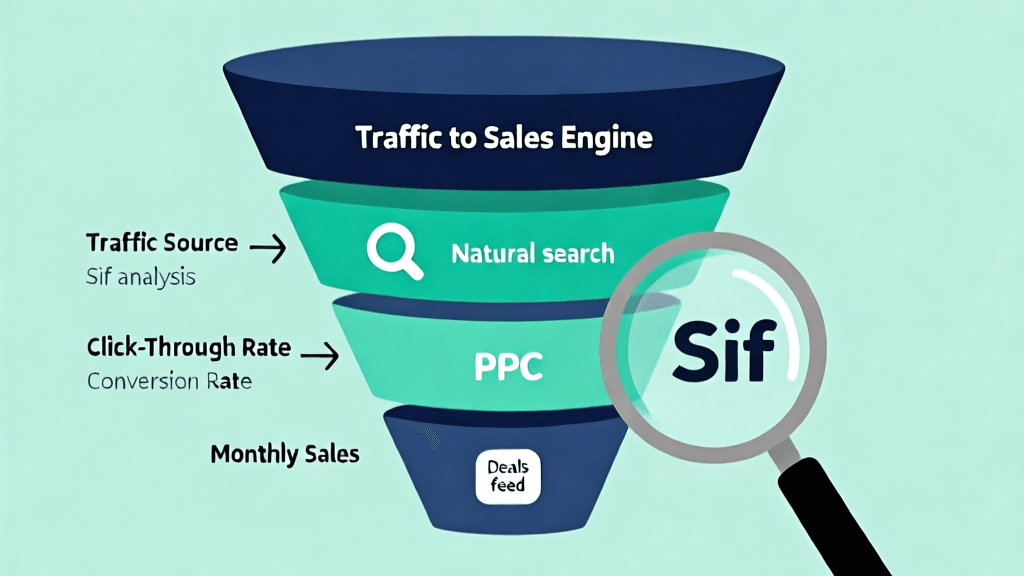 Traffic to Sales Engine

Traffic Source →
Sif analysis

Natural search

Click-Through Rate →
Conversion Rate

PPC

Sif

Monthly Sales

Deals feed