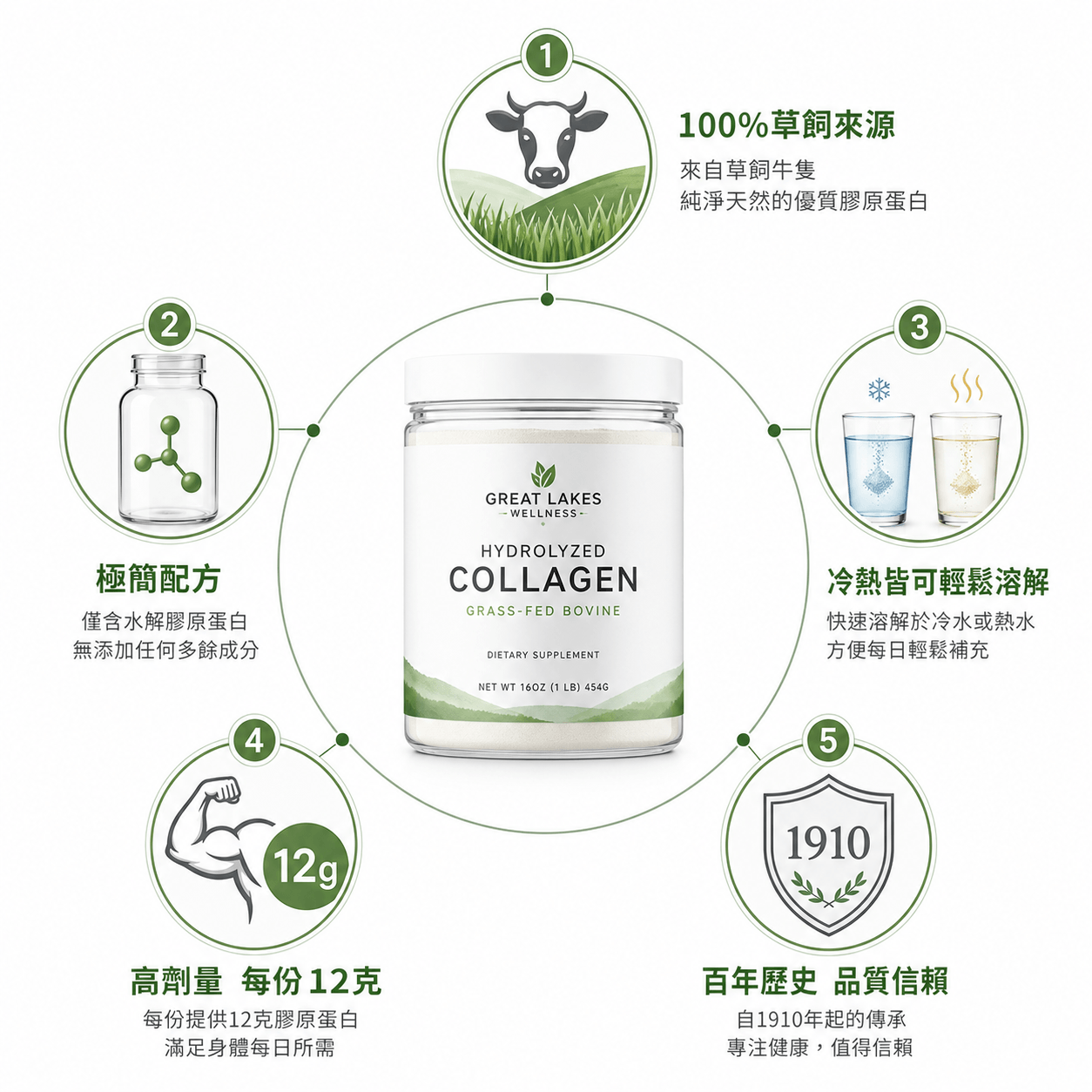 1

100%草飼來源

來自草飼牛隻
純淨天然的優質膠原蛋白

2

極簡配方

僅含水解膠原蛋白
無添加任何多餘成分

GREAT LAKES
WELLNESS

HYDROLYZED
COLLAGEN
GRASS-FED BOVINE

DIETARY SUPPLEMENT

NET WT 16OZ (1 LB) 454G

3

冷熱皆可輕鬆溶解

快速溶解於冷水或熱水
方便每日輕鬆補充

4

12g

高劑量 每份12克

每份提供12克膠原蛋白
滿足身體每日所需

5

1910

百年歷史 品質信賴

自1910年起的傳承
專注健康，值得信賴