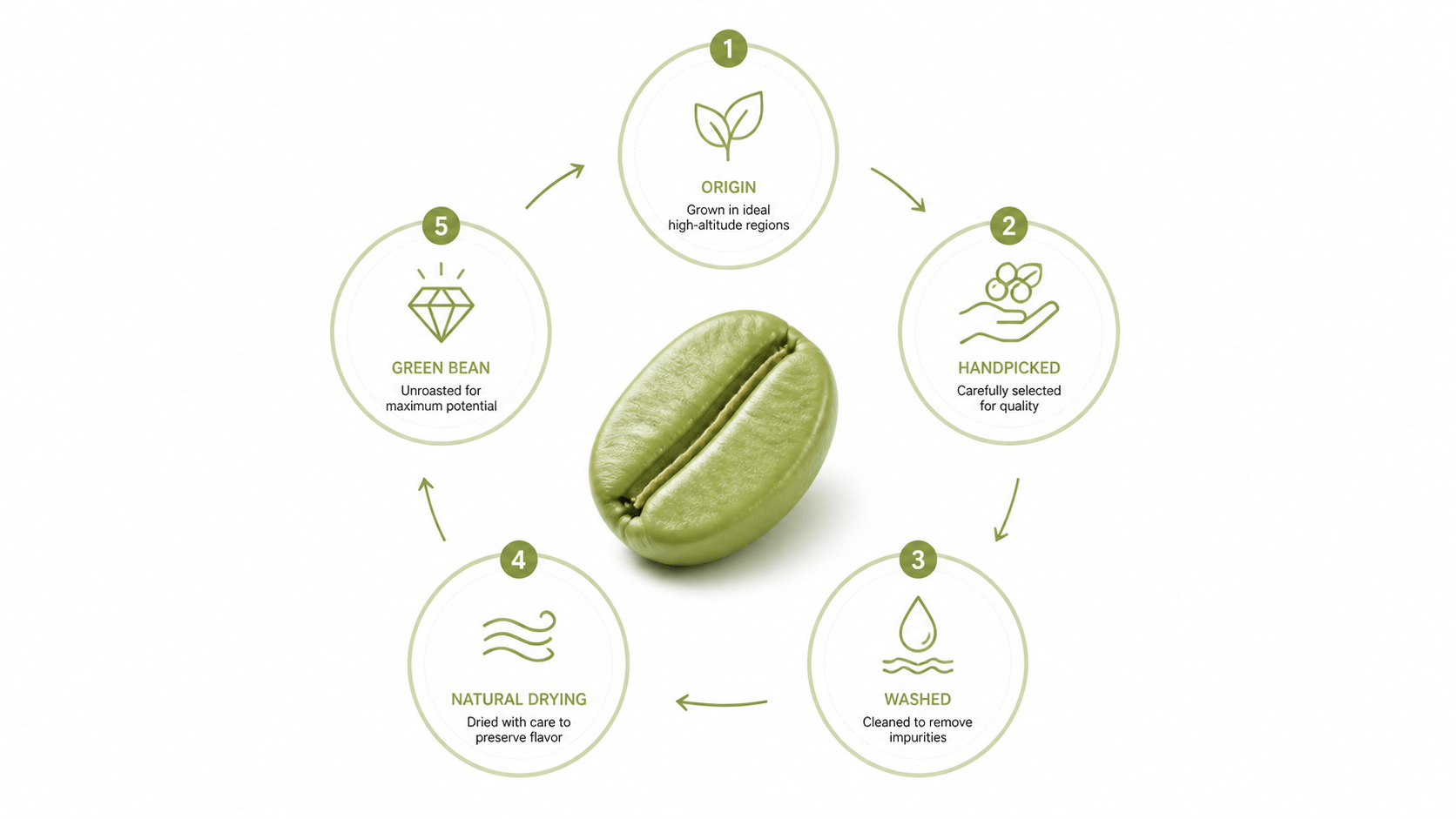 1
ORIGIN
Grown in ideal high-altitude regions

2
HANDPICKED
Carefully selected for quality

3
WASHED
Cleaned to remove impurities

4
NATURAL DRYING
Dried with care to preserve flavor

5
GREEN BEAN
Unroasted for maximum potential