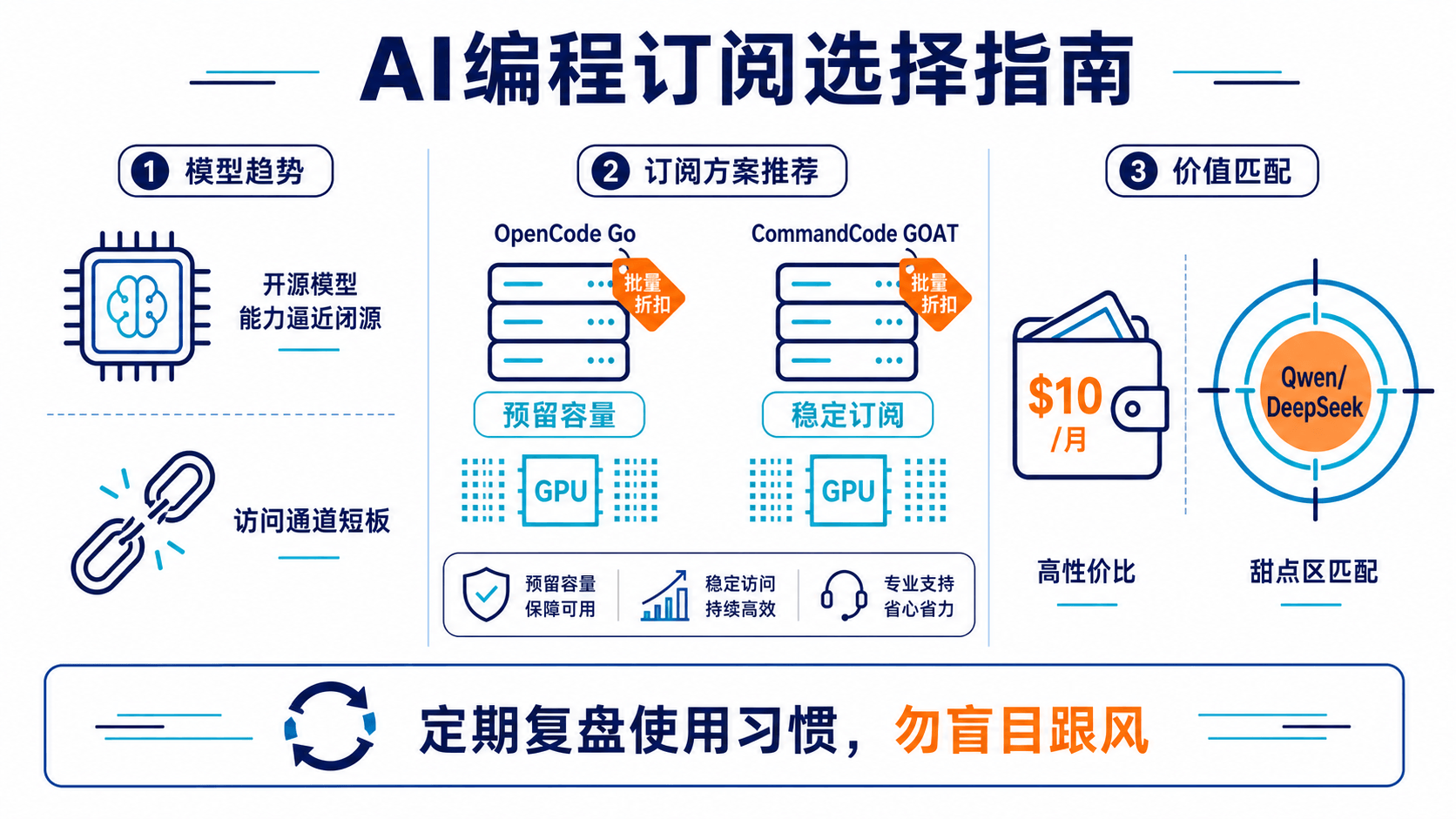 AI编程订阅选择指南

1 模型趋势

开源模型
能力逼近闭源

访问通道短板

2 订阅方案推荐

OpenCode Go
批量折扣
预留容量
GPU

CommandCode GOAT
批量折扣
稳定订阅
GPU

预留容量
保障可用

稳定访问
持续高效

专业支持
省心省力

3 价值匹配

$10
/月

Qwen/
DeepSeek

高性价比

甜点区匹配

定期复盘使用习惯，勿盲目跟风